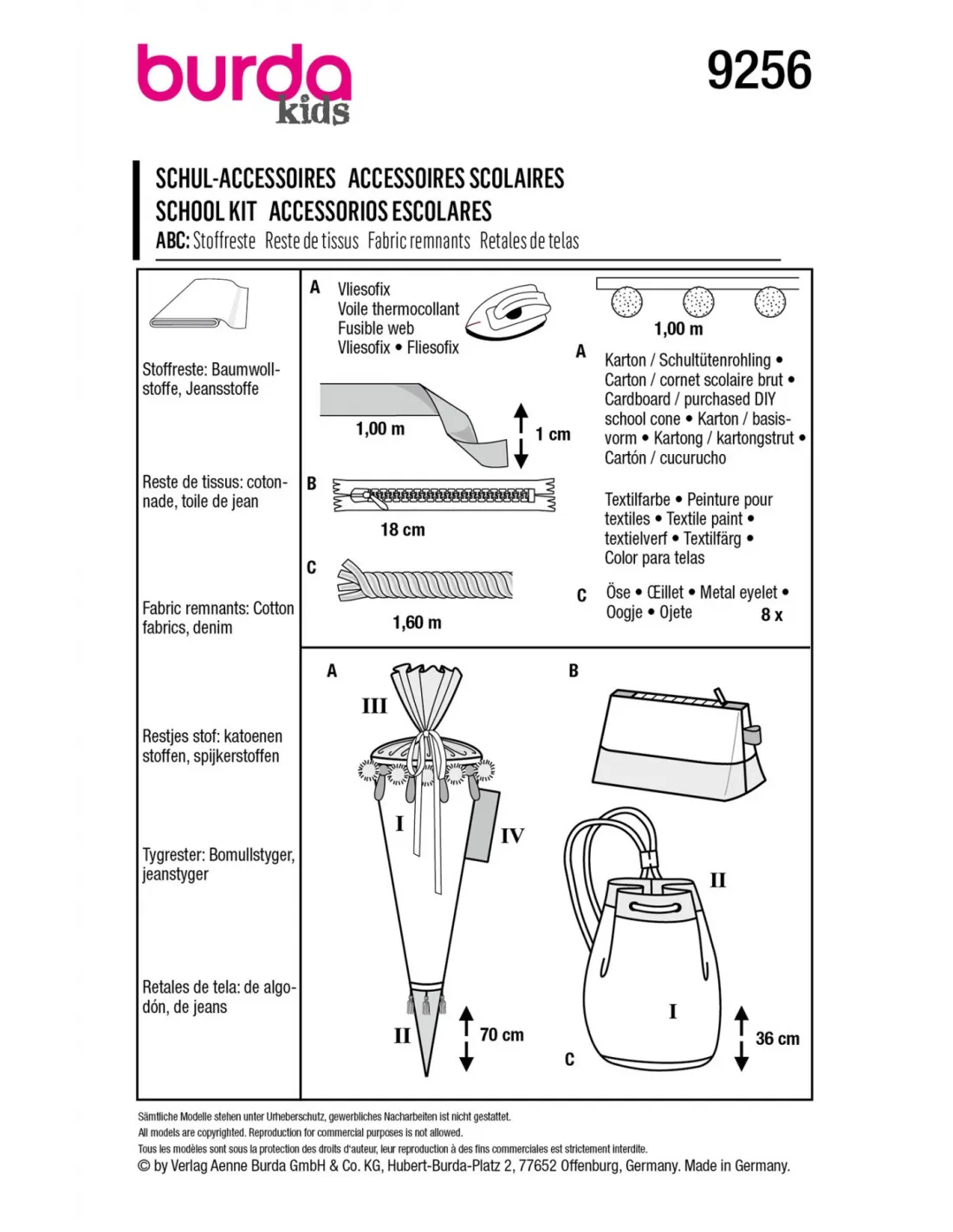 burda kids

9256

SCHUL-ACCESSOIRES ACCESSOIRES SCOLAIRES
SCHOOL KIT ACCESSORIOS ESCOLARES
ABC: Stoffreste Reste de tissus Fabric remnants Retales de telas

Stoffreste: Baumwollstoffe, Jeansstoffe

Reste de tissus: cotonnade, toile de jean

Fabric remnants: Cotton fabrics, denim

Restjes stof: katoenen stoffen, spijkerstoffen

Tygrester: Bomullstyger, jeanstyger

Retales de tela: de algodón, de jeans

A Vliesofix
Voile thermocollant
Fusible web
Vliesofix • Fliesofix

1,00 m
1 cm

B
18 cm

C
1,60 m

1,00 m

A Karton / Schultütenrohling • Carton / cornet scolaire brut • Cardboard / purchased DIY school cone • Karton / basisvorm • Kartong / kartongstrut • Cartón / cucurucho

Textilfarbe • Peinture pour textiles • Textile paint • textielverf • Textilfärg • Color para telas

C Öse • Œillet • Metal eyelet • Oogje • Ojete 8 x

A
III
I
IV
II
70 cm

B
II
I
C
36 cm

Sämtliche Modelle stehen unter Urheberschutz, gewerbliches Nacharbeiten ist nicht gestattet.
All models are copyrighted. Reproduction for commercial purposes is not allowed.
Tous les modèles sont sous la protection des droits d'auteur, leur reproduction à des fins commerciales est strictement interdite.
© by Verlag Aenne Burda GmbH & Co. KG, Hubert-Burda-Platz 2, 77652 Offenburg, Germany. Made in Germany.