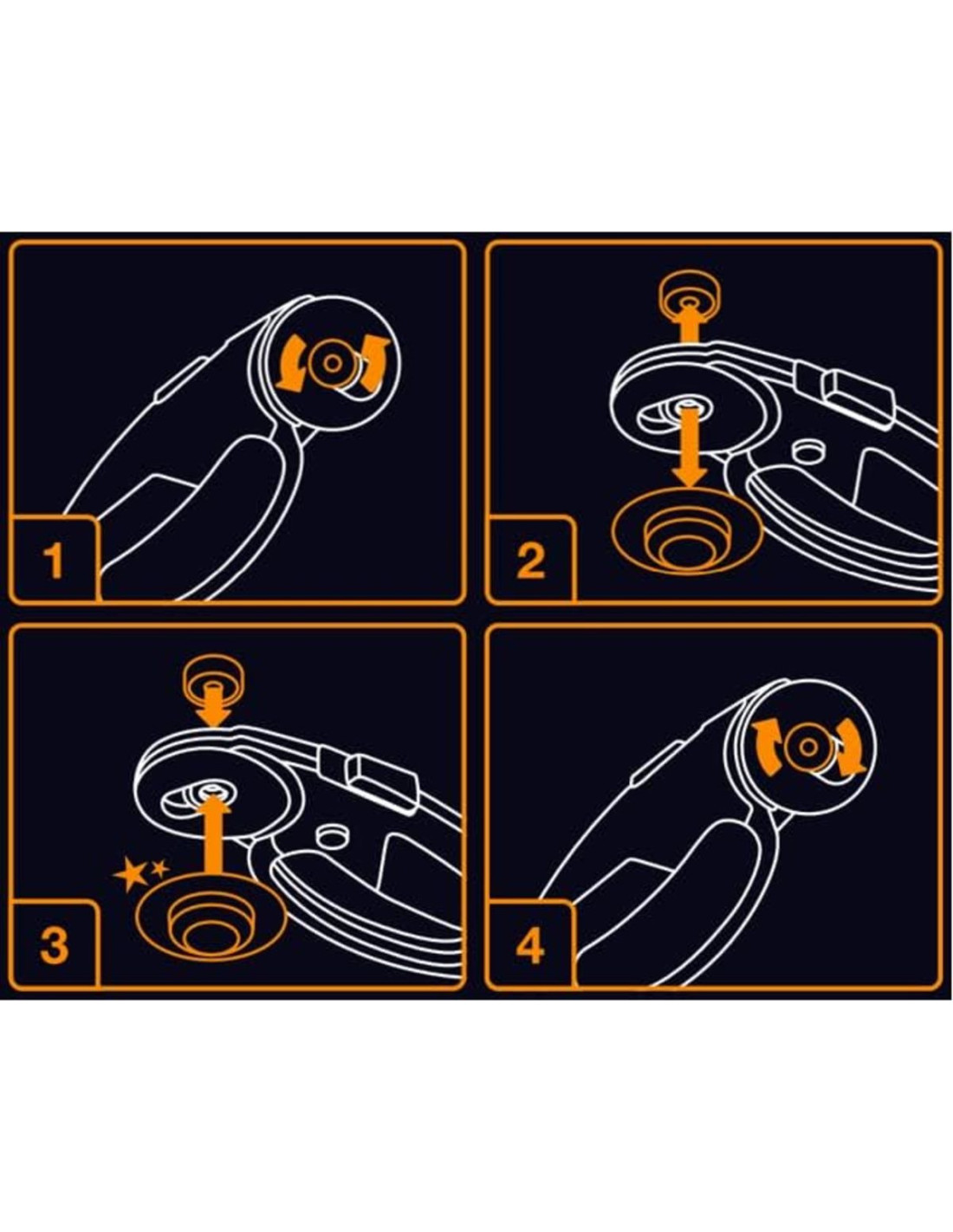 1

2

3

4