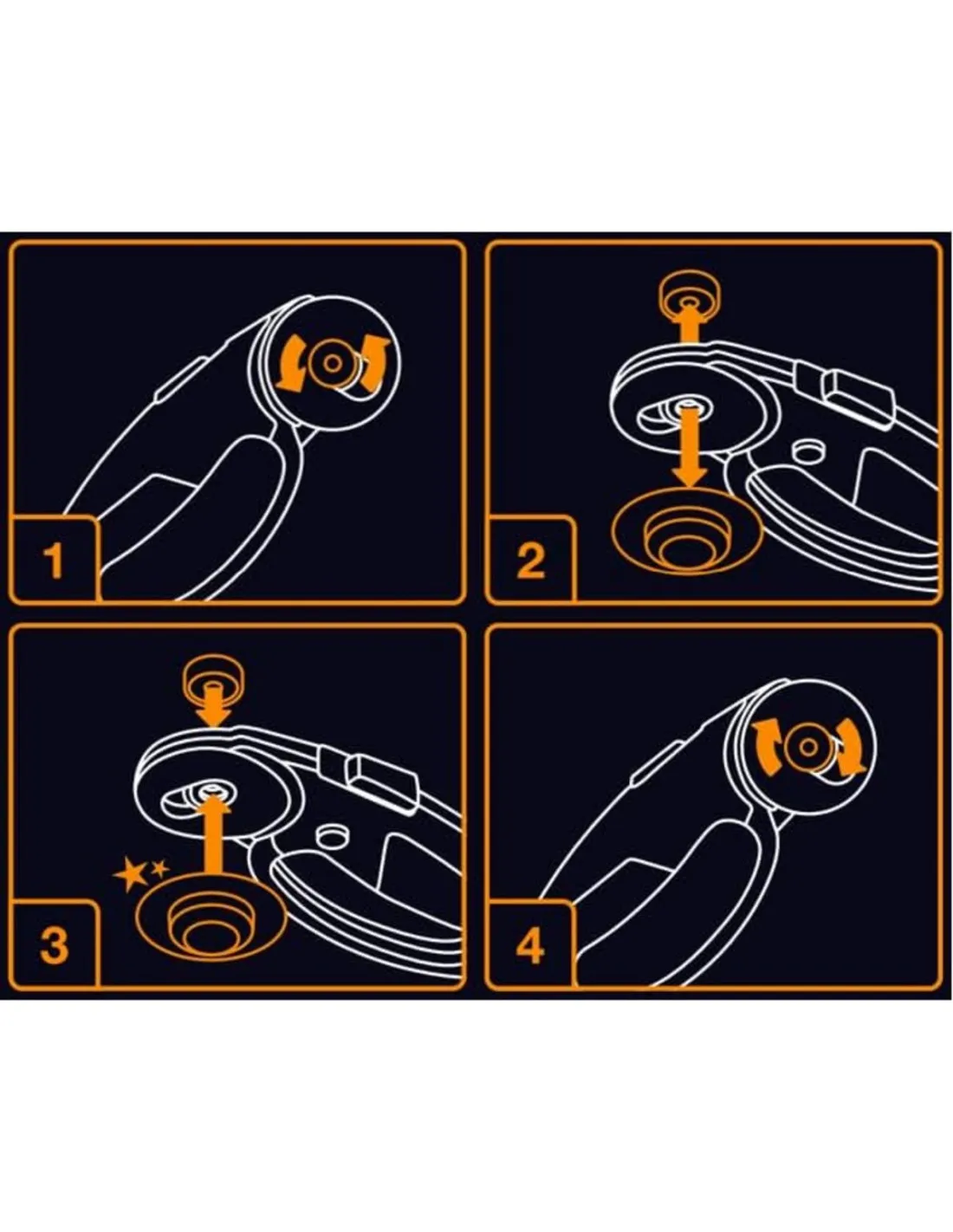 1

2

3

4