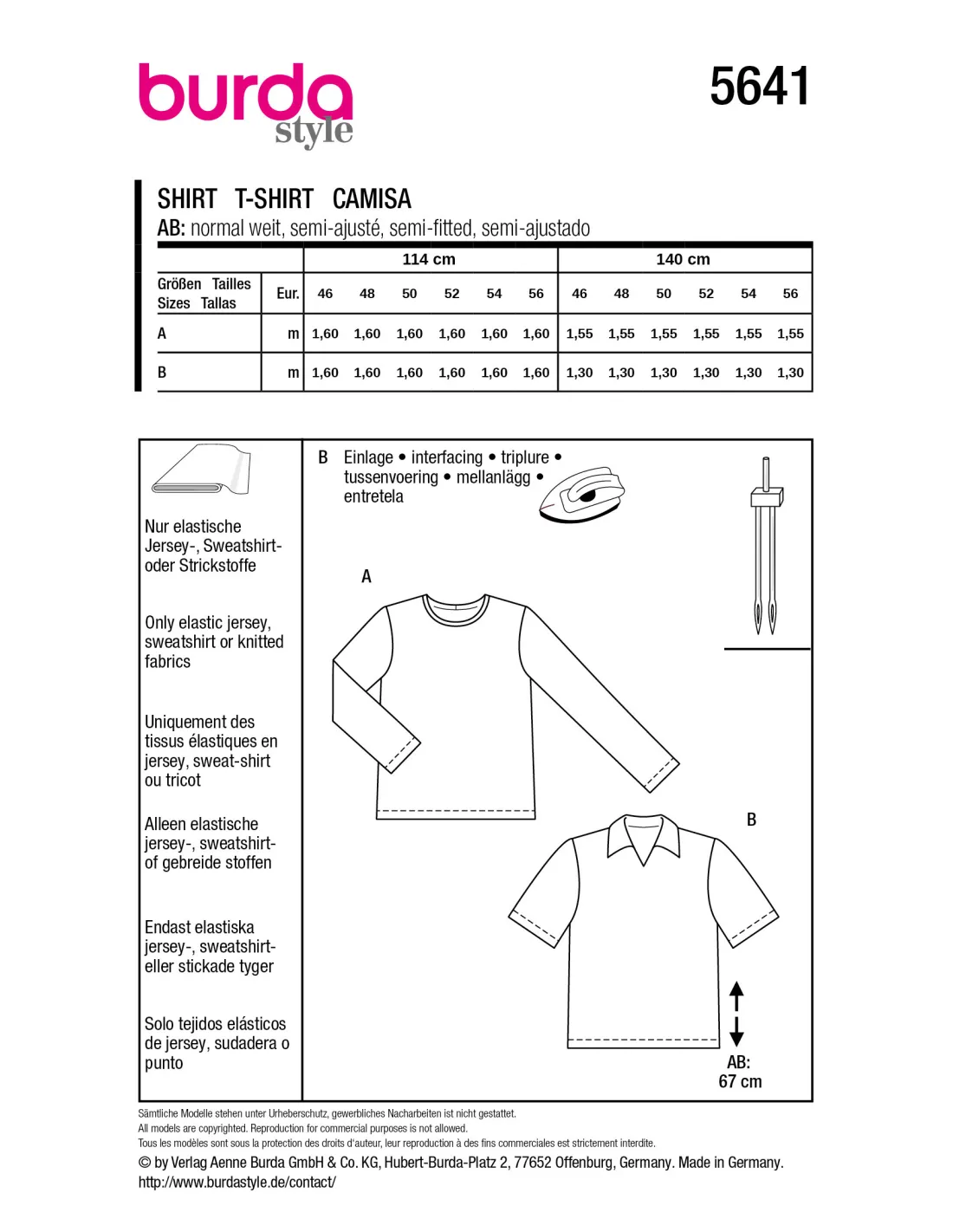 burda
style

5641

SHIRT T-SHIRT CAMISA
AB: normal weit, semi-ajusté, semi-fitted, semi-ajustado

| | | 114 cm | | | | | | 140 cm | | | | | |
|---|---|---|---|---|---|---|---|---|---|---|---|---|---|
| Größen Tailles Sizes Tallas | Eur. | 46 | 48 | 50 | 52 | 54 | 56 | 46 | 48 | 50 | 52 | 54 | 56 |
| A | m | 1,60 | 1,60 | 1,60 | 1,60 | 1,60 | 1,60 | 1,55 | 1,55 | 1,55 | 1,55 | 1,55 | 1,55 |
| B | m | 1,60 | 1,60 | 1,60 | 1,60 | 1,60 | 1,60 | 1,30 | 1,30 | 1,30 | 1,30 | 1,30 | 1,30 |

Nur elastische Jersey-, Sweatshirt- oder Strickstoffe

Only elastic jersey, sweatshirt or knitted fabrics

Uniquement des tissus élastiques en jersey, sweat-shirt ou tricot

Alleen elastische jersey-, sweatshirt- of gebreide stoffen

Endast elastiska jersey-, sweatshirt- eller stickade tyger

Solo tejidos elásticos de jersey, sudadera o punto

B Einlage • interfacing • triplure • tussenvoering • mellanlägg • entretela

A

B

AB:
67 cm

Sämtliche Modelle stehen unter Urheberschutz, gewerbliches Nacharbeiten ist nicht gestattet.
All models are copyrighted. Reproduction for commercial purposes is not allowed.
Tous les modèles sont sous la protection des droits d'auteur, leur reproduction à des fins commerciales est strictement interdite.
© by Verlag Aenne Burda GmbH & Co. KG, Hubert-Burda-Platz 2, 77652 Offenburg, Germany. Made in Germany.
http://www.burdastyle.de/contact/